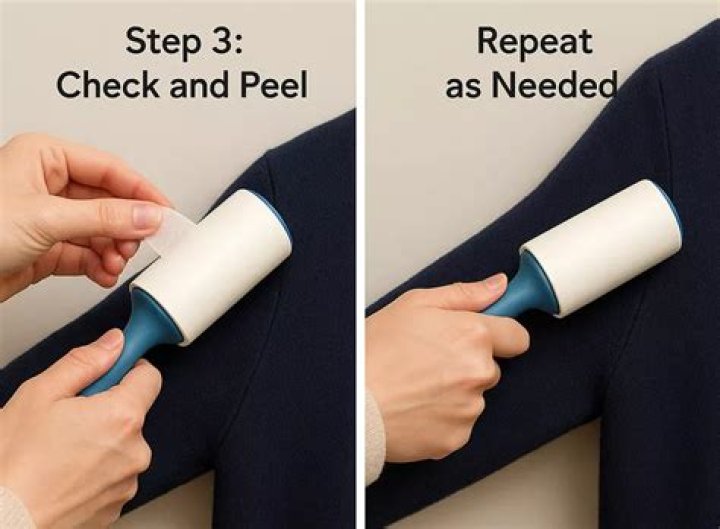 Step 3:
Check and Peel

Repeat
as Needed