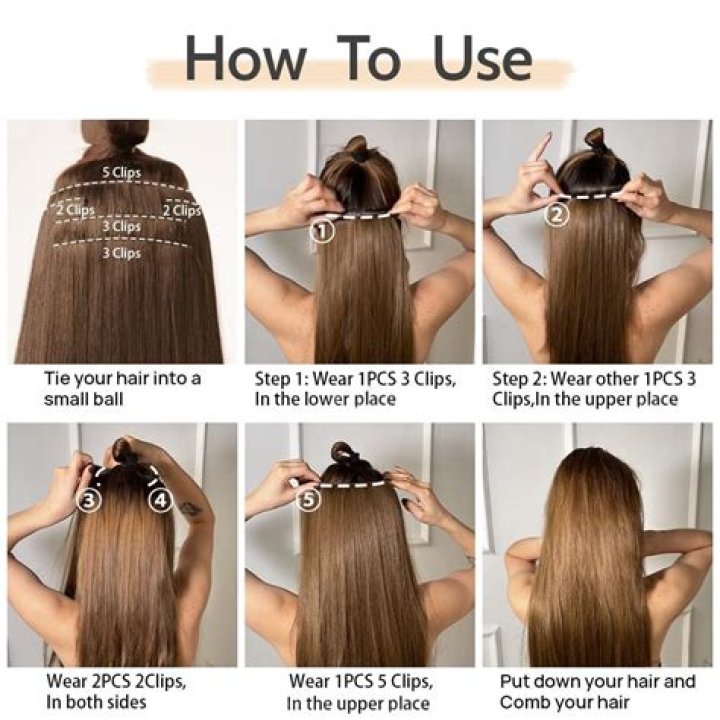 How To Use

5 Clips
2 Clips
2 Clips
3 Clips
3 Clips

Tie your hair into a small ball

1

Step 1: Wear 1PCS 3 Clips, In the lower place

2

Step 2: Wear other 1PCS 3 Clips,In the upper place

3
4

Wear 2PCS 2Clips, In both sides

5

Wear 1PCS 5 Clips, In the upper place

Put down your hair and Comb your hair